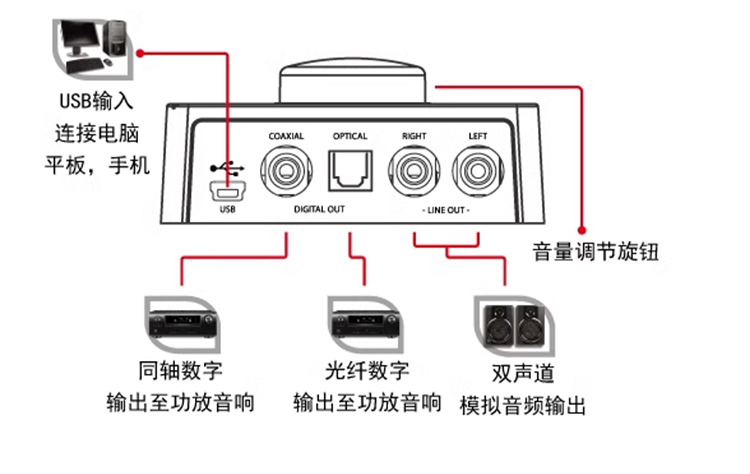 USB输入
连接电脑
平板，手机

COAXIAL
OPTICAL
RIGHT
LEFT

USB
DIGITAL OUT
- LINE OUT -

音量调节旋钮

同轴数字
输出至功放音响

光纤数字
输出至功放音响

双声道
模拟音频输出